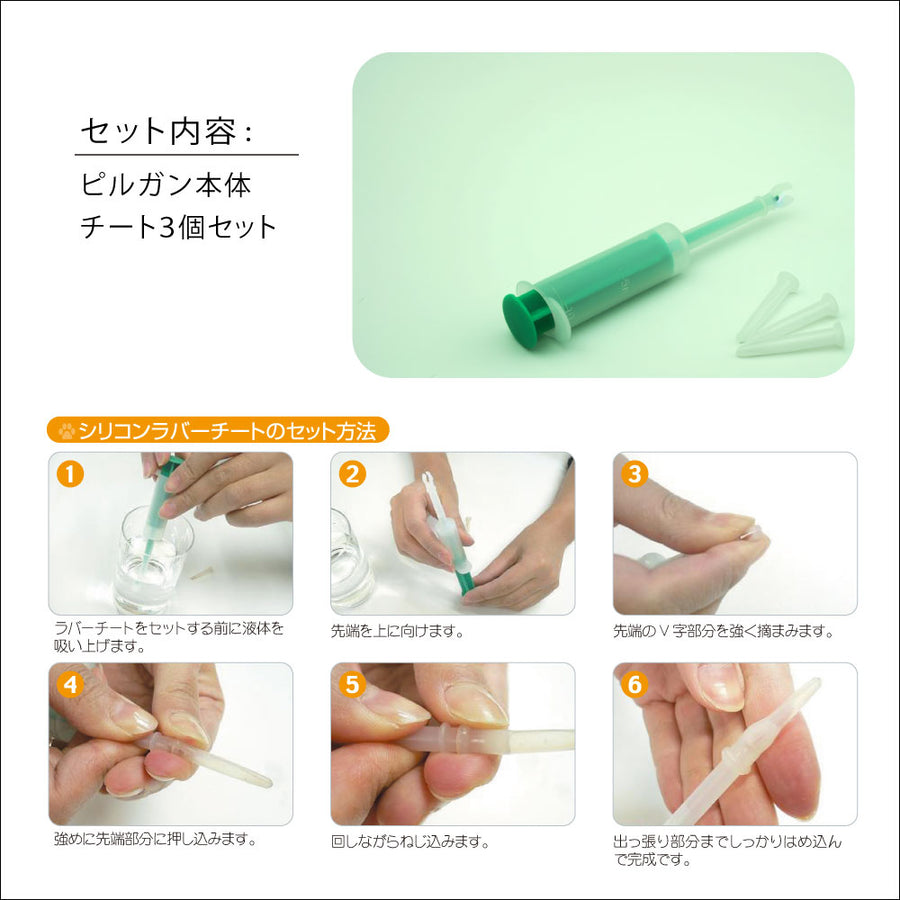 セット内容：

ピルガン本体
チート3個セット

シリコンラバーチートのセット方法

1
ラバーチートをセットする前に液体を吸い上げます。

2
先端を上に向けます。

3
先端のＶ字部分を強く摘まみます。

4
強めに先端部分に押し込みます。

5
回しながらねじ込みます。

6
出っ張り部分までしっかりはめ込んで完成です。